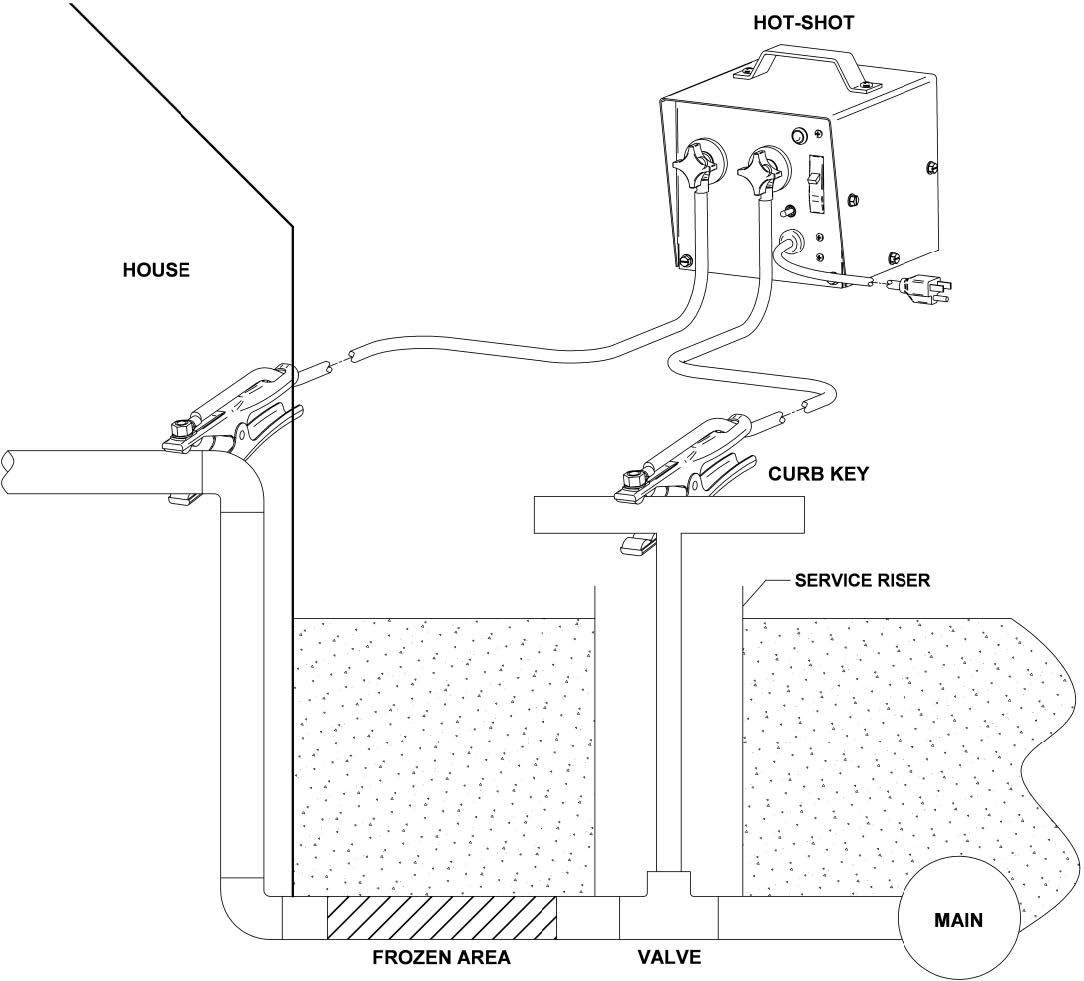 HOT-SHOT

HOUSE

CURB KEY

SERVICE RISER

MAIN

FROZEN AREA

VALVE